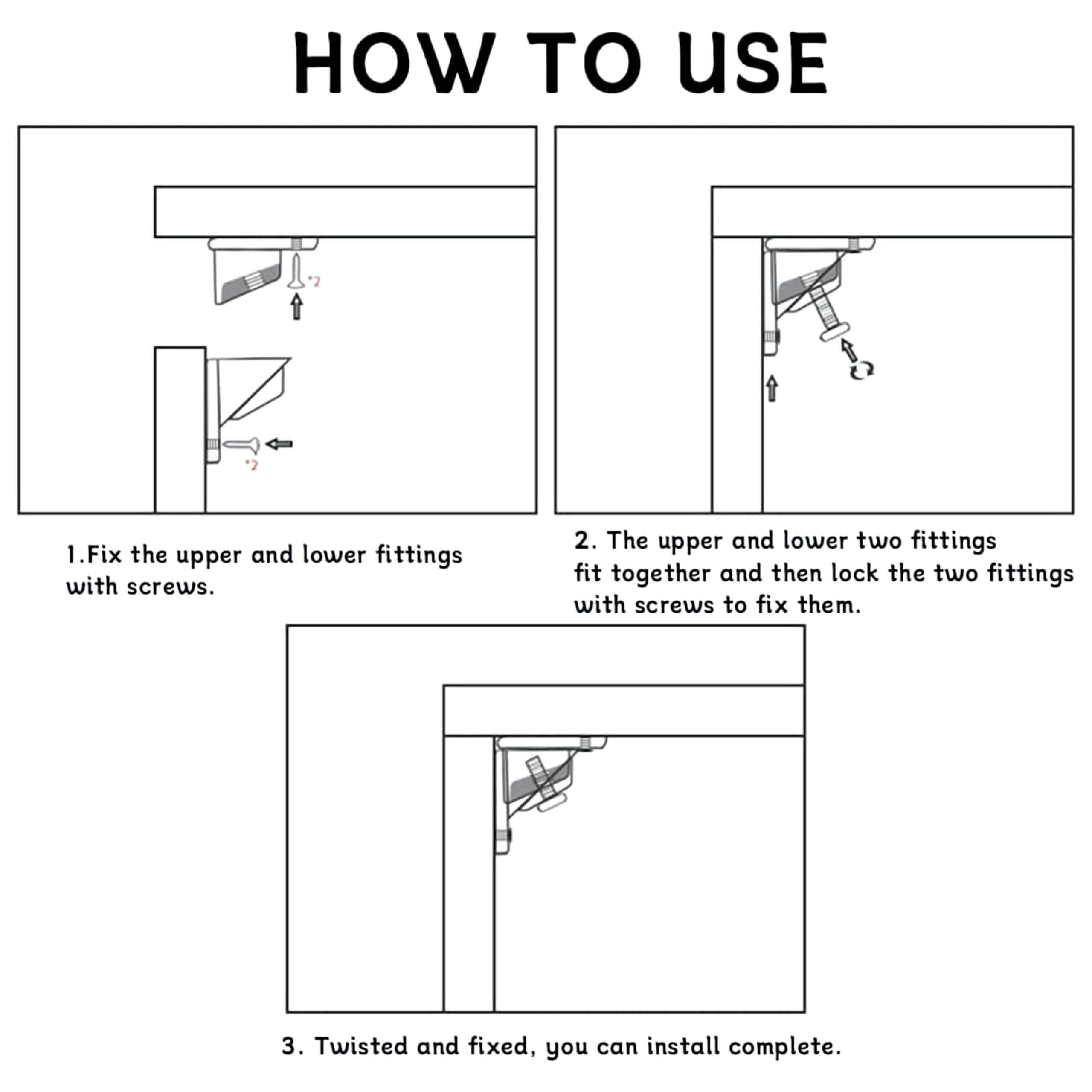 HOW TO USE

*2

*2

1.Fix the upper and lower fittings with screws.

2. The upper and lower two fittings fit together and then lock the two fittings with screws to fix them.

3. Twisted and fixed, you can install complete.