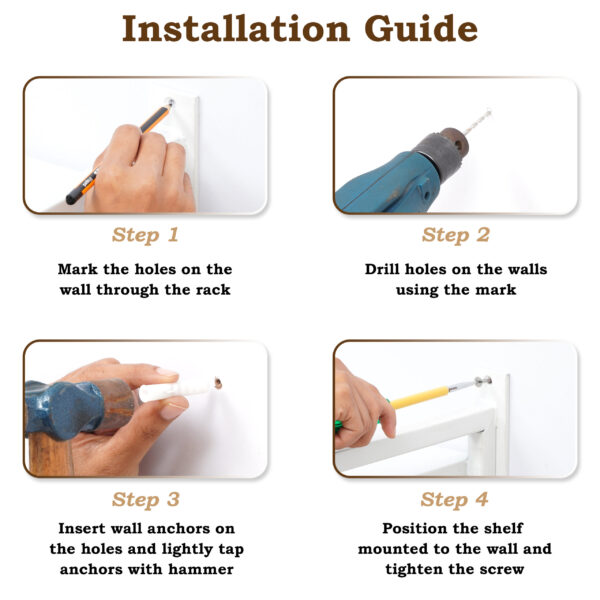 Installation Guide

Step 1

Mark the holes on the wall through the rack

Step 2

Drill holes on the walls using the mark

Step 3

Insert wall anchors on the holes and lightly tap anchors with hammer

Step 4

Position the shelf mounted to the wall and tighten the screw