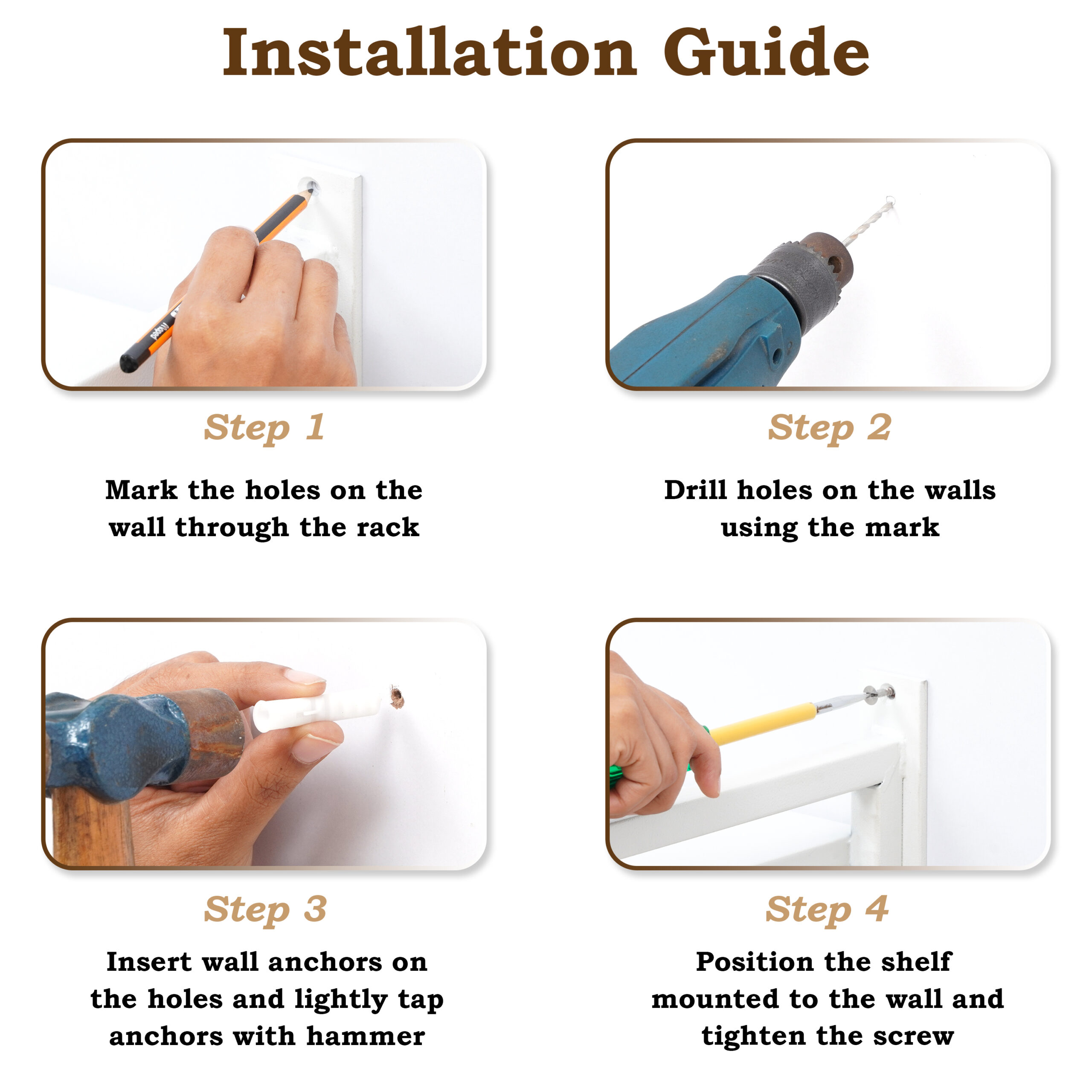 Installation Guide

Step 1

Mark the holes on the wall through the rack

Step 2

Drill holes on the walls using the mark

Step 3

Insert wall anchors on the holes and lightly tap anchors with hammer

Step 4

Position the shelf mounted to the wall and tighten the screw