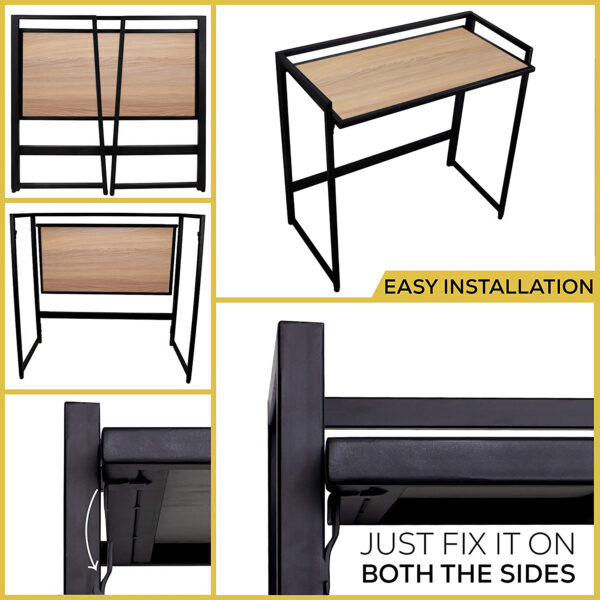 EASY INSTALLATION

JUST FIX IT ON
BOTH THE SIDES