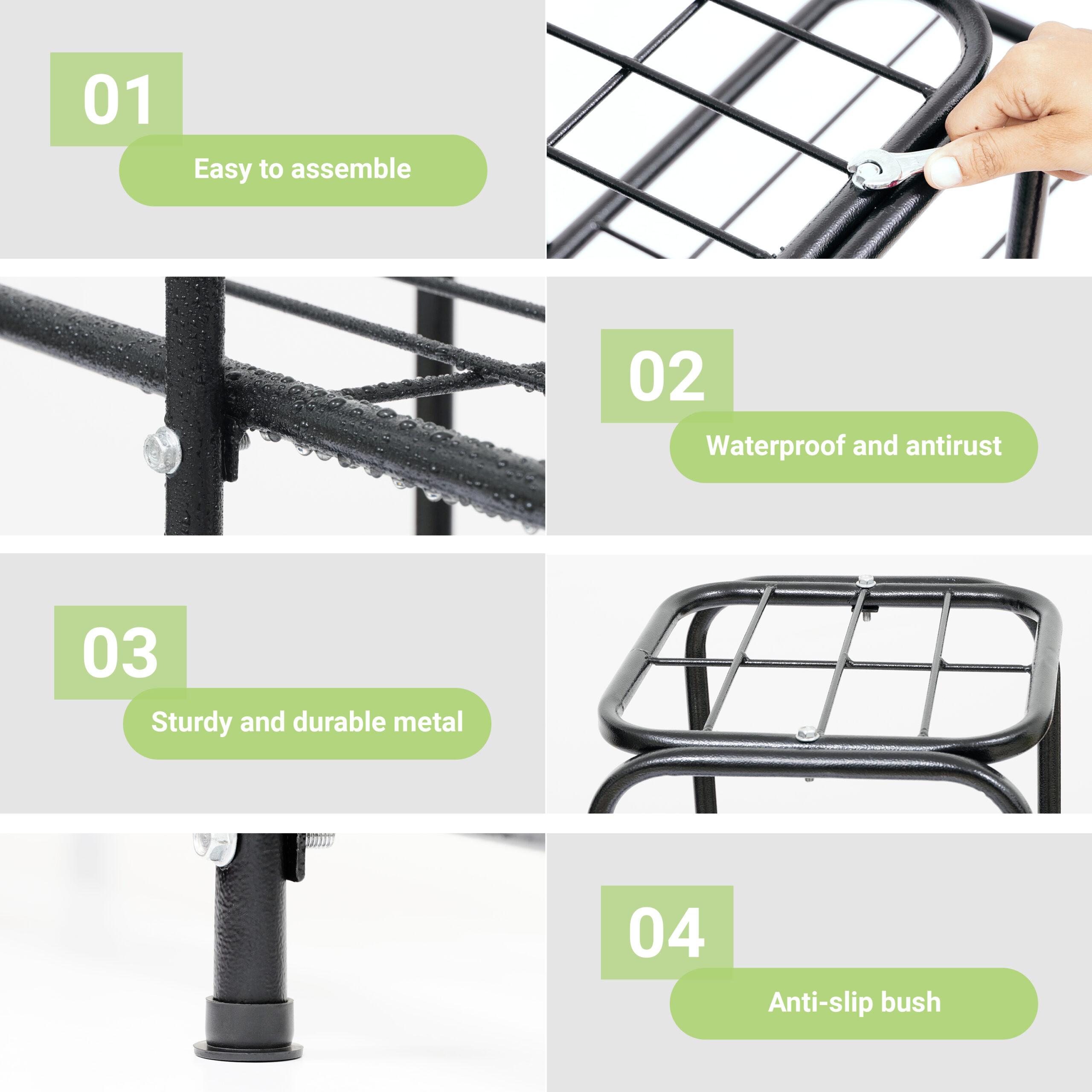 01

Easy to assemble

02

Waterproof and antirust

03

Sturdy and durable metal

04

Anti-slip bush