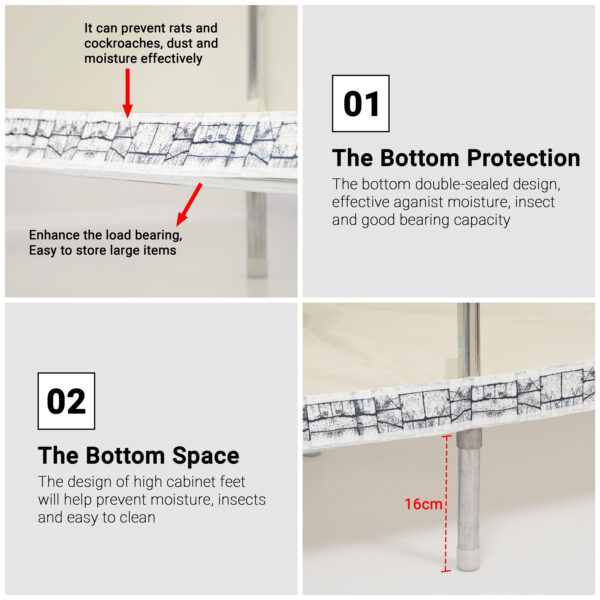 It can prevent rats and cockroaches, dust and moisture effectively

Enhance the load bearing, Easy to store large items

01

The Bottom Protection

The bottom double-sealed design, effective aganist moisture, insect and good bearing capacity

02

The Bottom Space

The design of high cabinet feet will help prevent moisture, insects and easy to clean

16cm