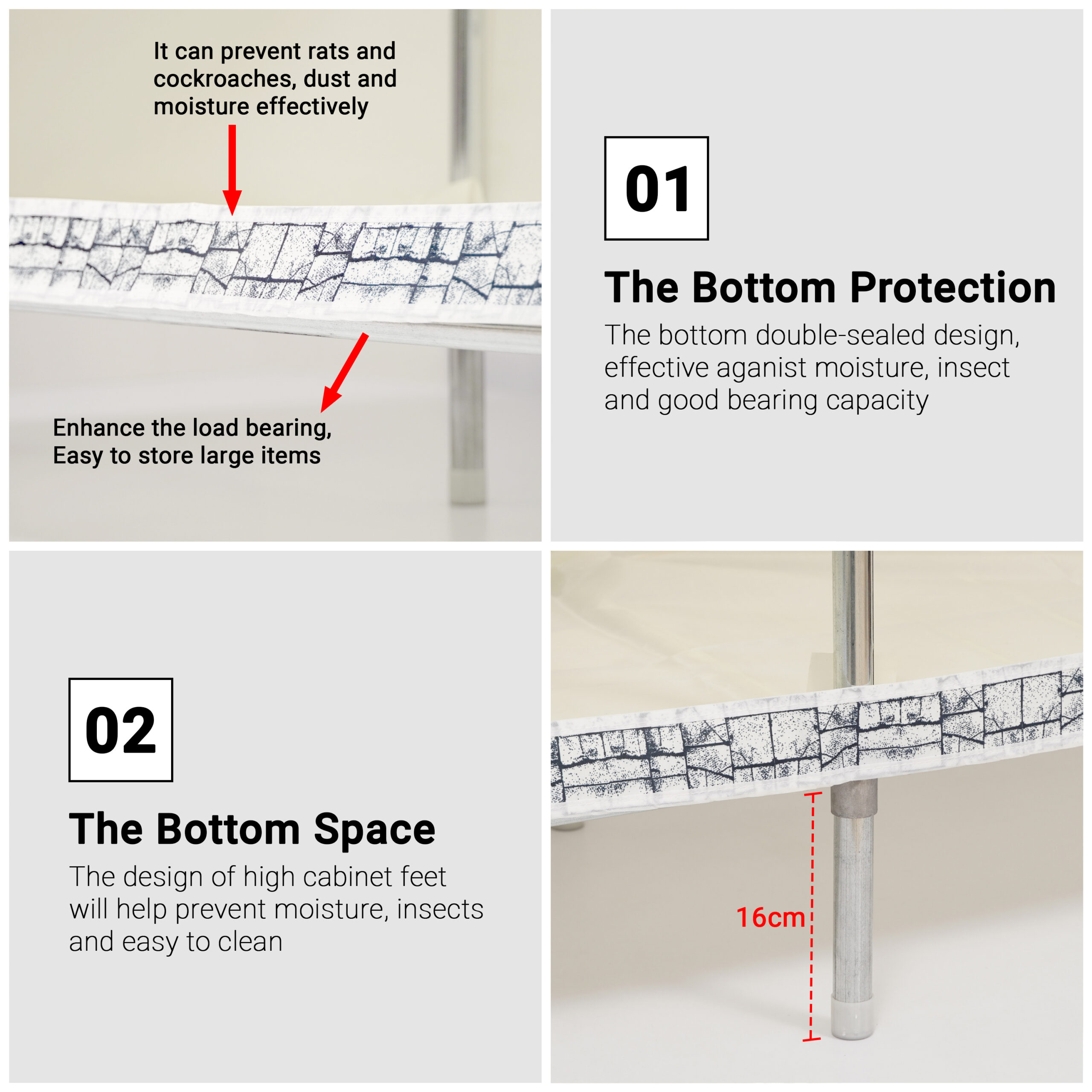 It can prevent rats and cockroaches, dust and moisture effectively

Enhance the load bearing, Easy to store large items

01

The Bottom Protection

The bottom double-sealed design, effective aganist moisture, insect and good bearing capacity

02

The Bottom Space

The design of high cabinet feet will help prevent moisture, insects and easy to clean

16cm