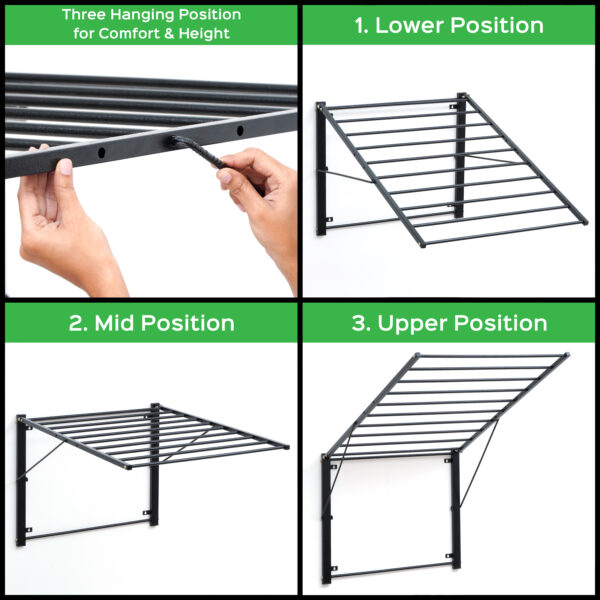 Three Hanging Position for Comfort & Height

1. Lower Position

2. Mid Position

3. Upper Position