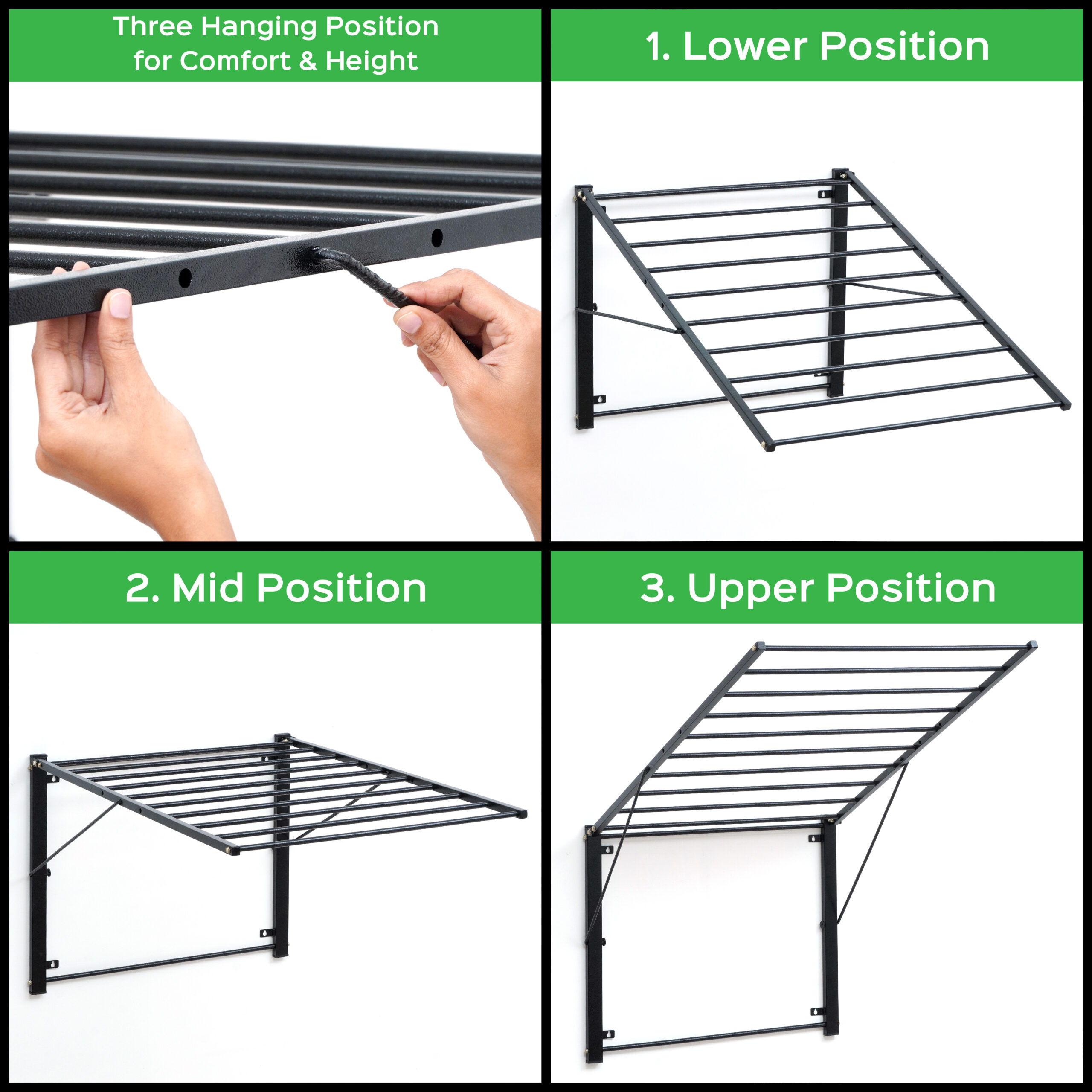 Three Hanging Position for Comfort & Height

1. Lower Position

2. Mid Position

3. Upper Position