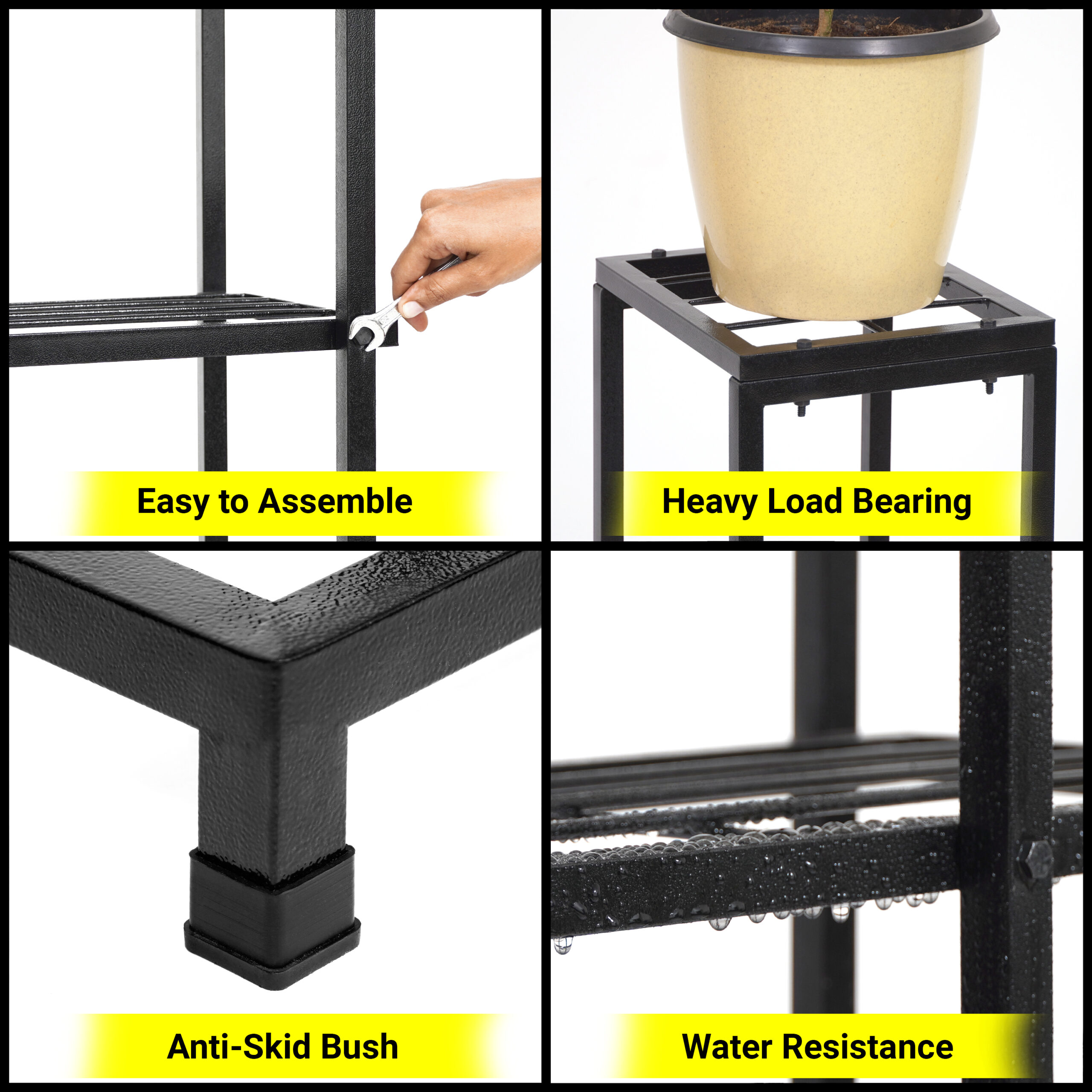 Easy to Assemble

Heavy Load Bearing

Anti-Skid Bush

Water Resistance