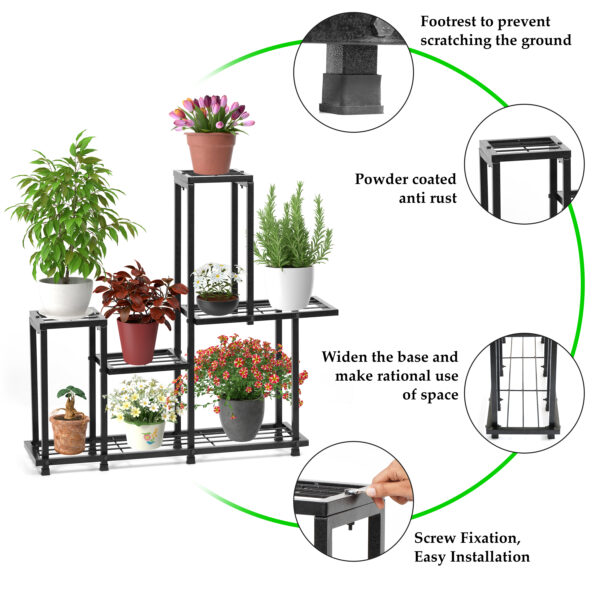 Footrest to prevent scratching the ground

Powder coated anti rust

Widen the base and make rational use of space

Screw Fixation, Easy Installation