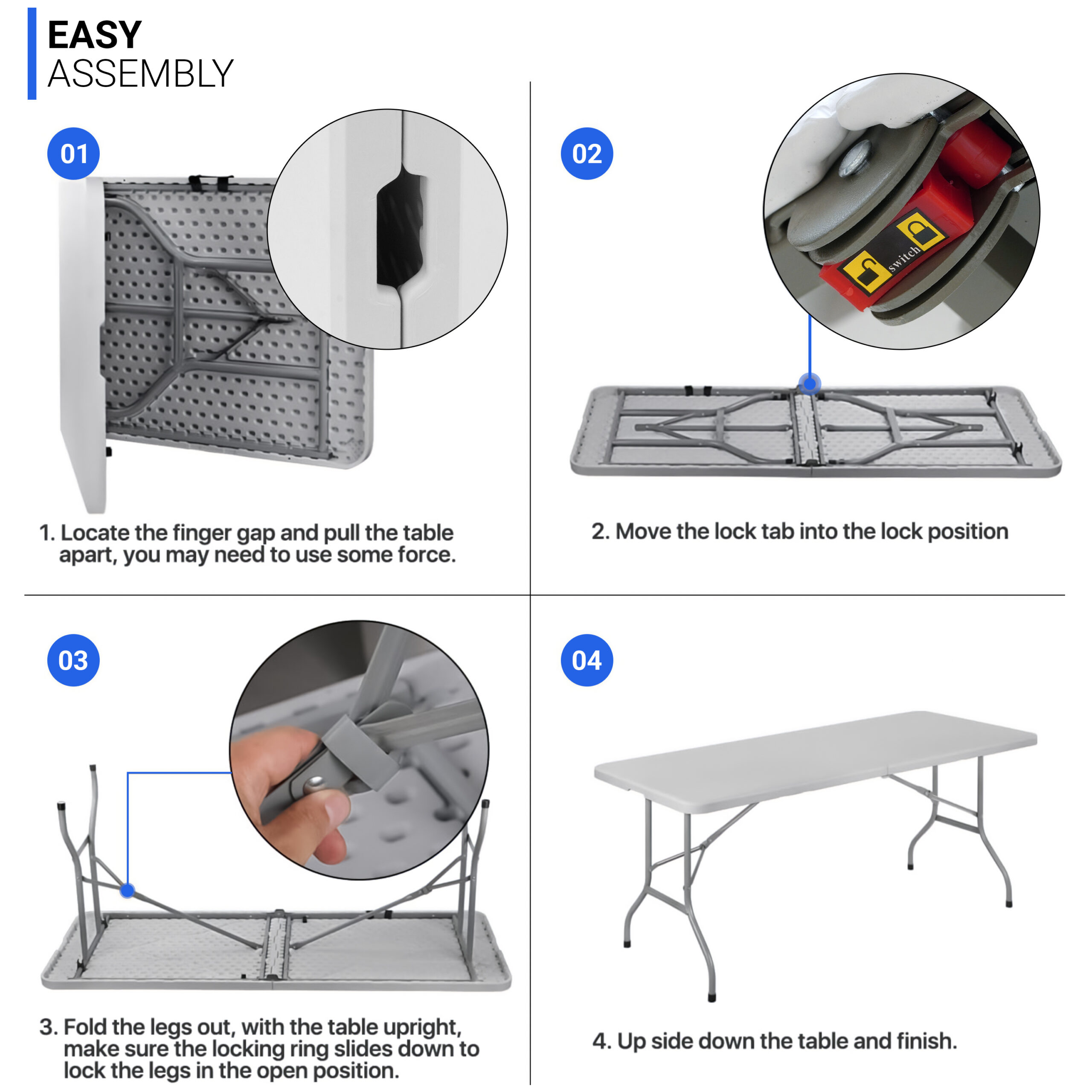 EASY
ASSEMBLY

01

1. Locate the finger gap and pull the table apart, you may need to use some force.

02

switch

2. Move the lock tab into the lock position

03

3. Fold the legs out, with the table upright, make sure the locking ring slides down to lock the legs in the open position.

04

4. Up side down the table and finish.