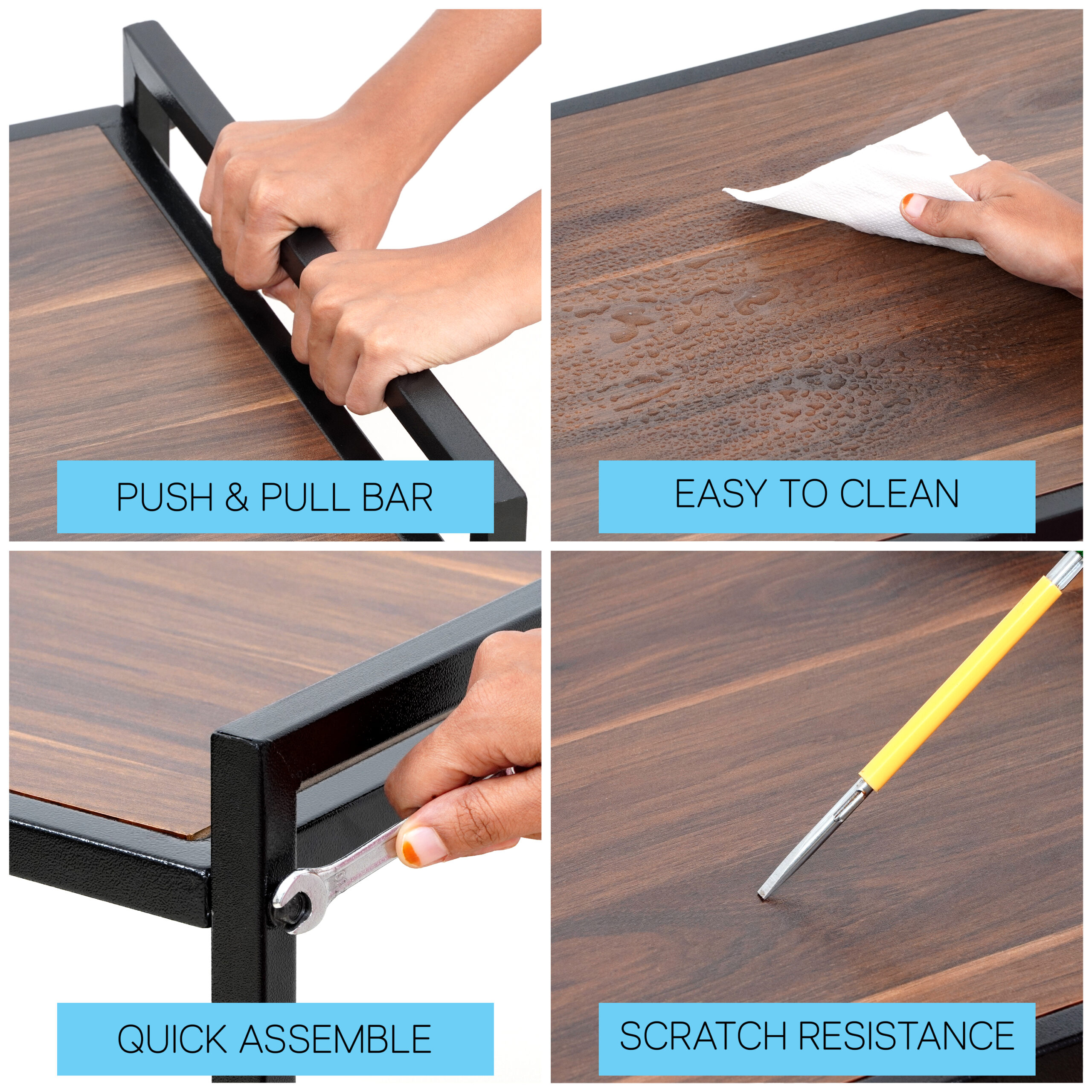 PUSH & PULL BAR

EASY TO CLEAN

QUICK ASSEMBLE

SCRATCH RESISTANCE