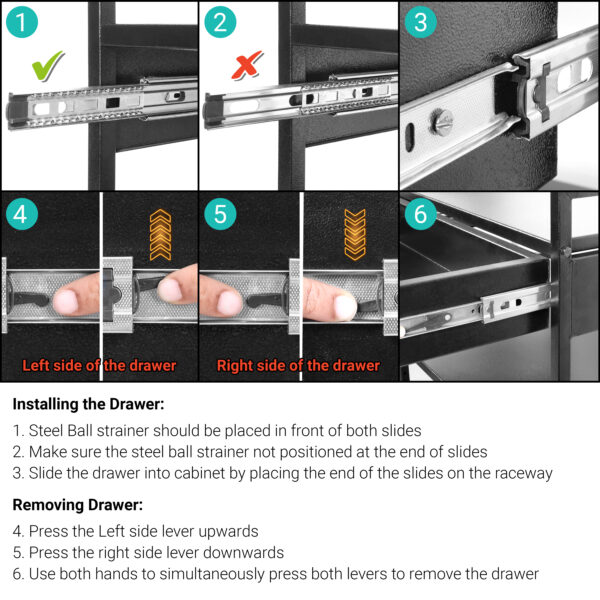 1

2

3

4

Left side of the drawer

5

Right side of the drawer

6

Installing the Drawer:

1. Steel Ball strainer should be placed in front of both slides
2. Make sure the steel ball strainer not positioned at the end of slides
3. Slide the drawer into cabinet by placing the end of the slides on the raceway

Removing Drawer:

4. Press the Left side lever upwards
5. Press the right side lever downwards
6. Use both hands to simultaneously press both levers to remove the drawer