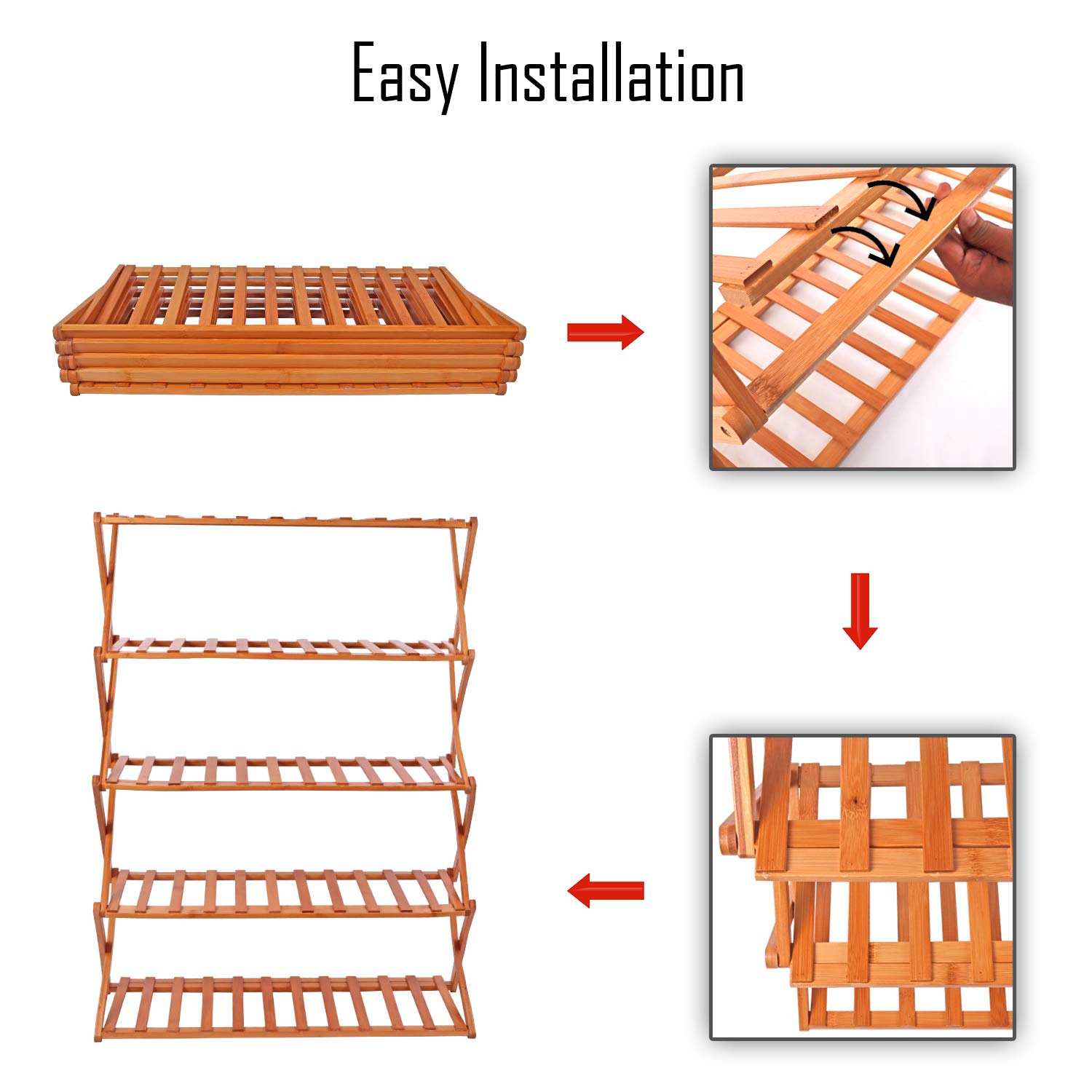 Easy Installation