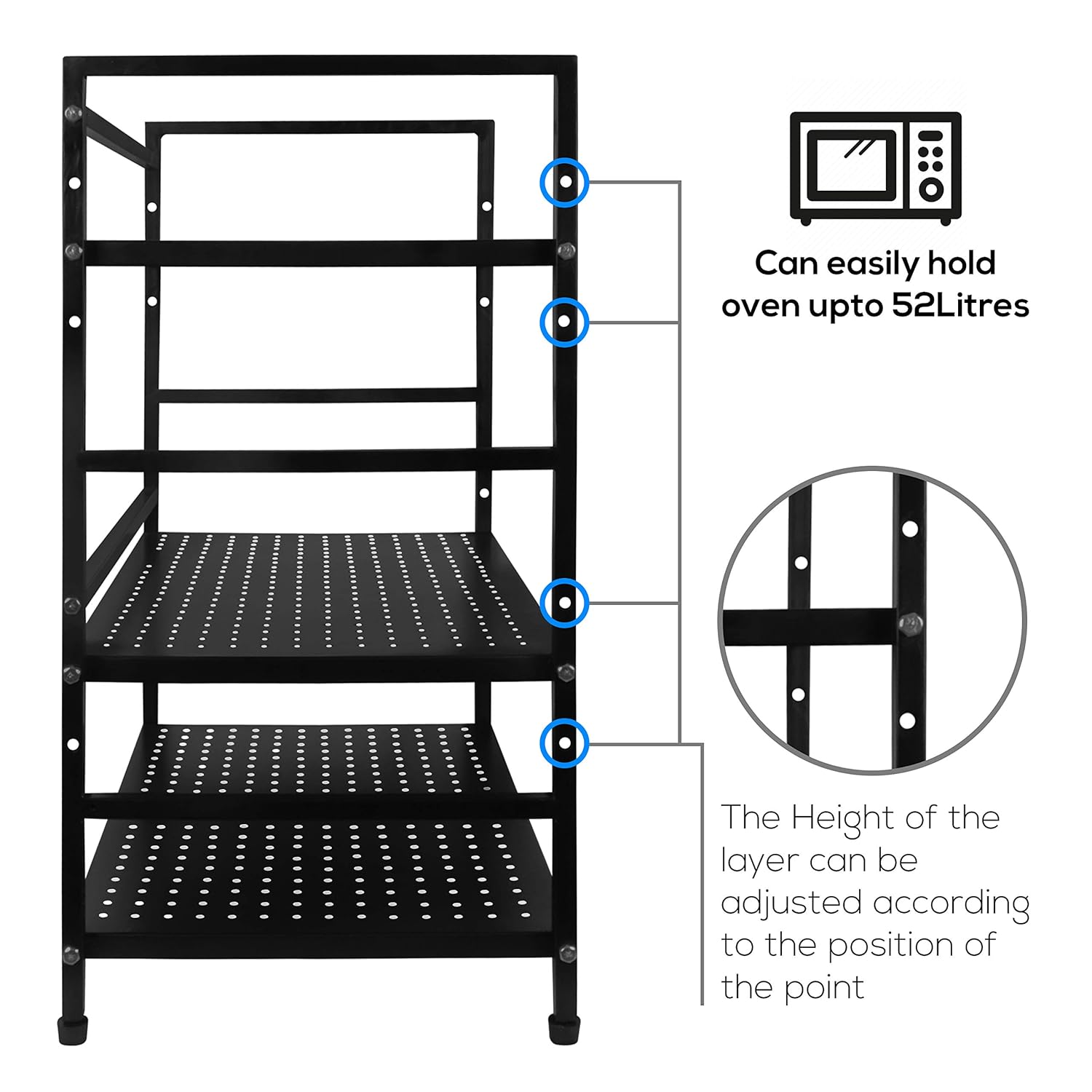 Can easily hold oven upto 52Litres

The Height of the layer can be adjusted according to the position of the point