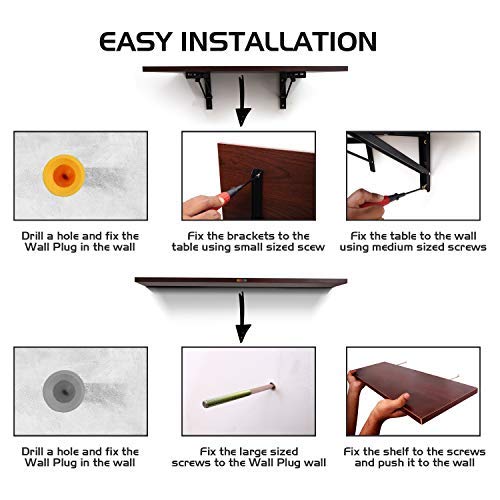 EASY INSTALLATION

Drill a hole and fix the Wall Plug in the wall

Fix the brackets to the table using small sized scew

Fix the table to the wall using medium sized screws

Drill a hole and fix the Wall Plug in the wall

Fix the large sized screws to the Wall Plug wall

Fix the shelf to the screws and push it to the wall