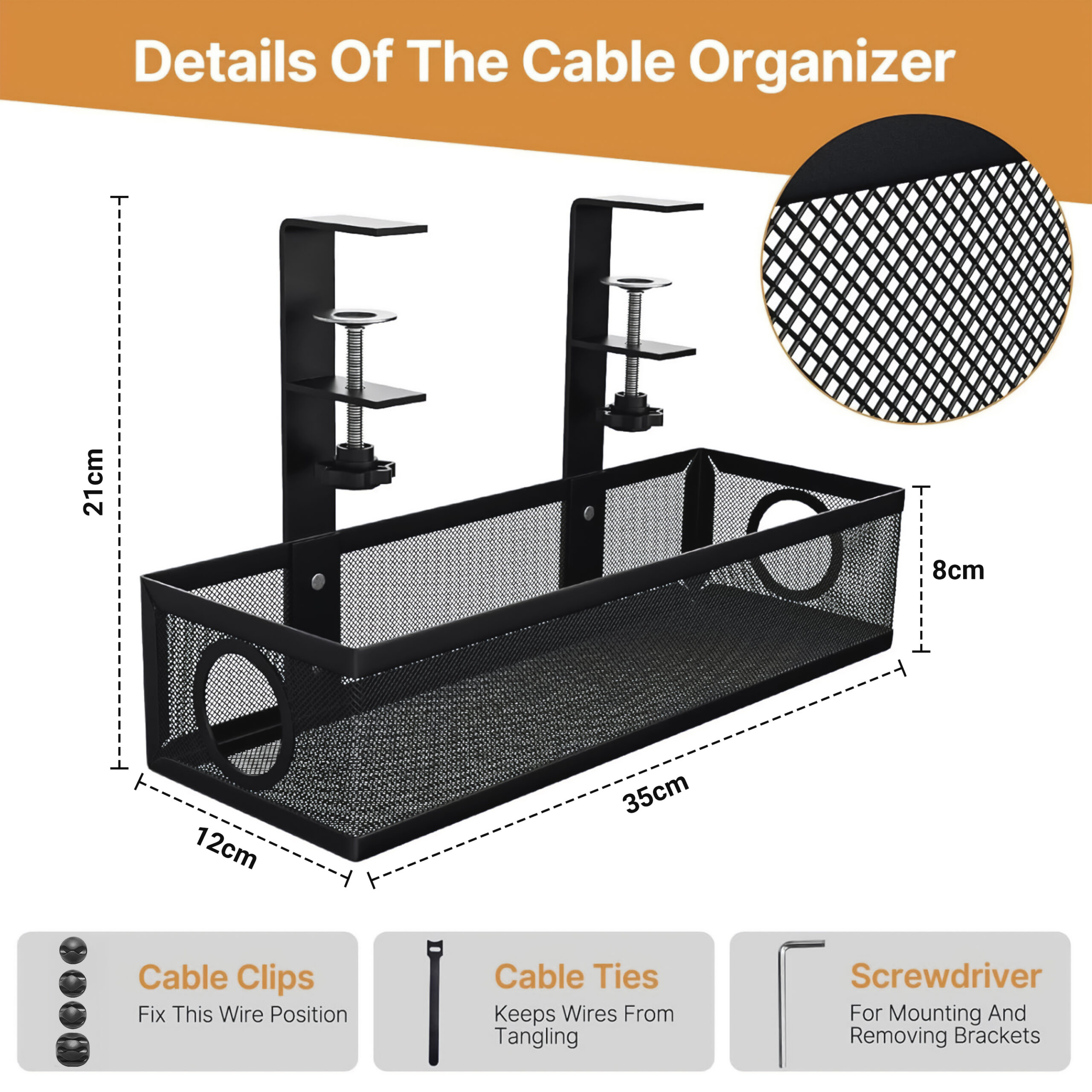 Details Of The Cable Organizer

21cm

8cm

35cm

12cm

Cable Clips
Fix This Wire Position

Cable Ties
Keeps Wires From Tangling

Screwdriver
For Mounting And Removing Brackets