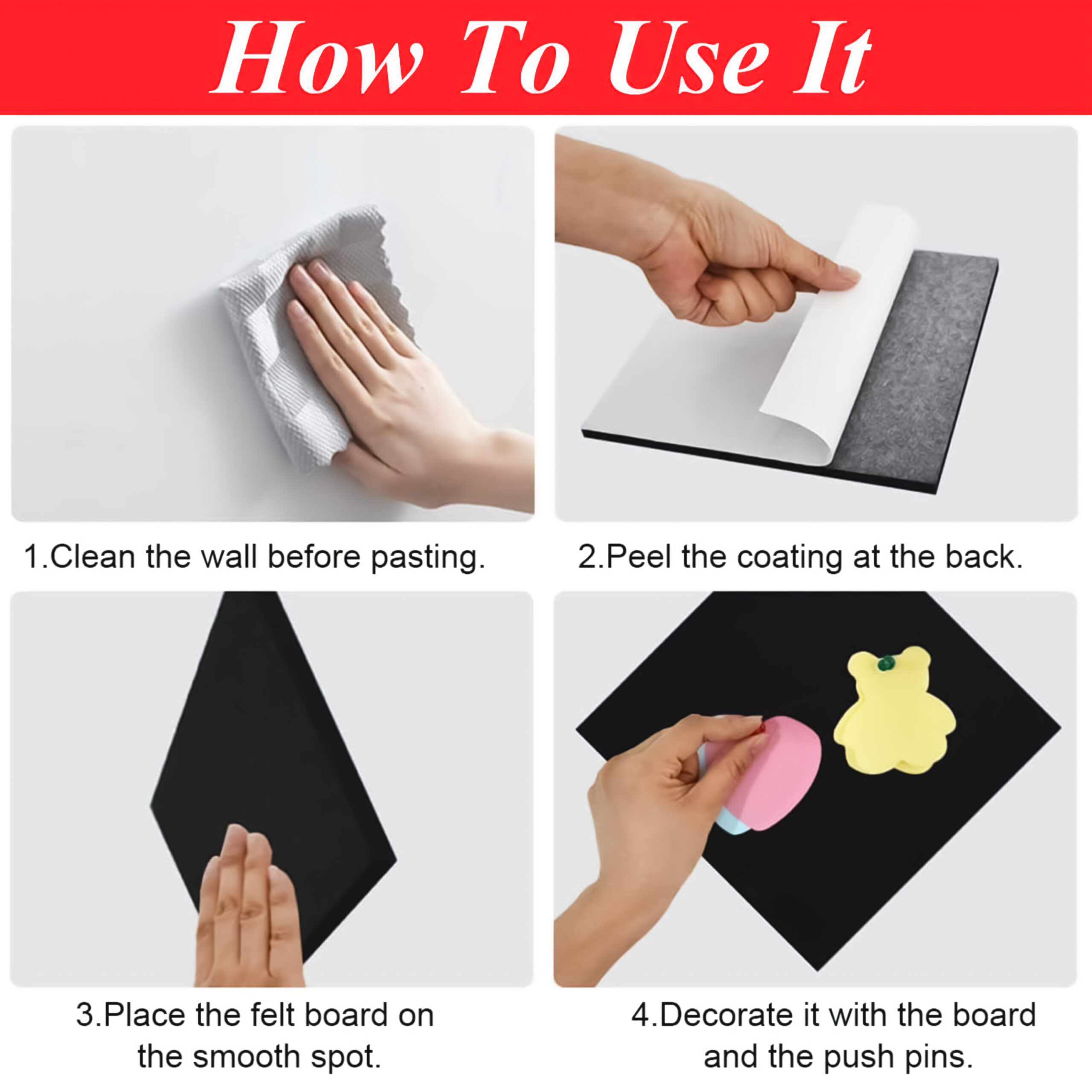 How To Use It

1.Clean the wall before pasting.

2.Peel the coating at the back.

3.Place the felt board on the smooth spot.

4.Decorate it with the board and the push pins.