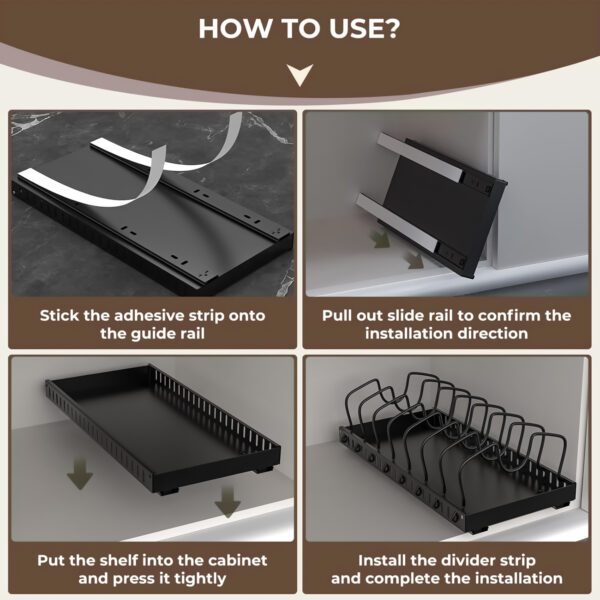 HOW TO USE?

Stick the adhesive strip onto the guide rail

Pull out slide rail to confirm the installation direction

Put the shelf into the cabinet and press it tightly

Install the divider strip and complete the installation