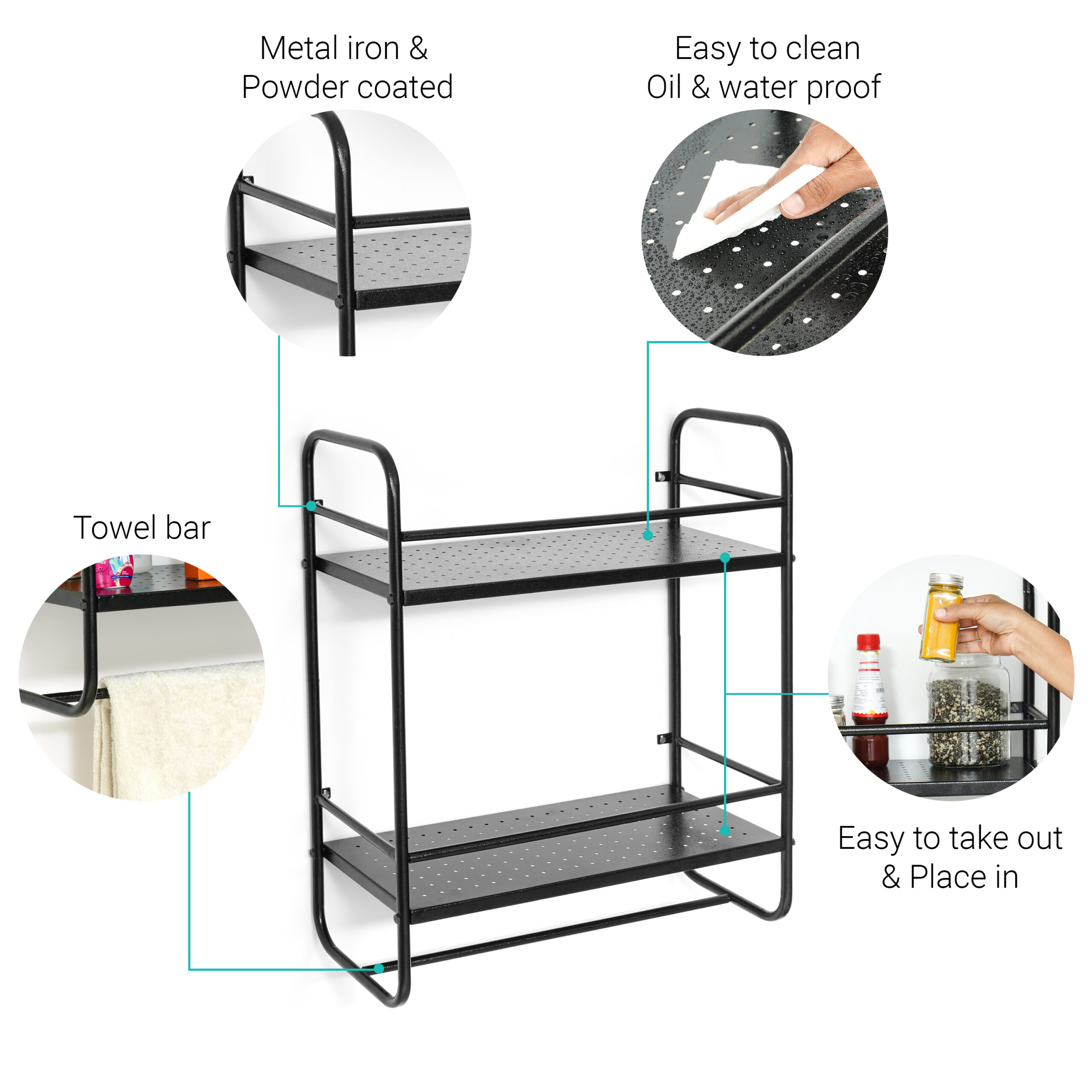 Metal iron &
Powder coated

Easy to clean
Oil & water proof

Towel bar

Easy to take out
& Place in