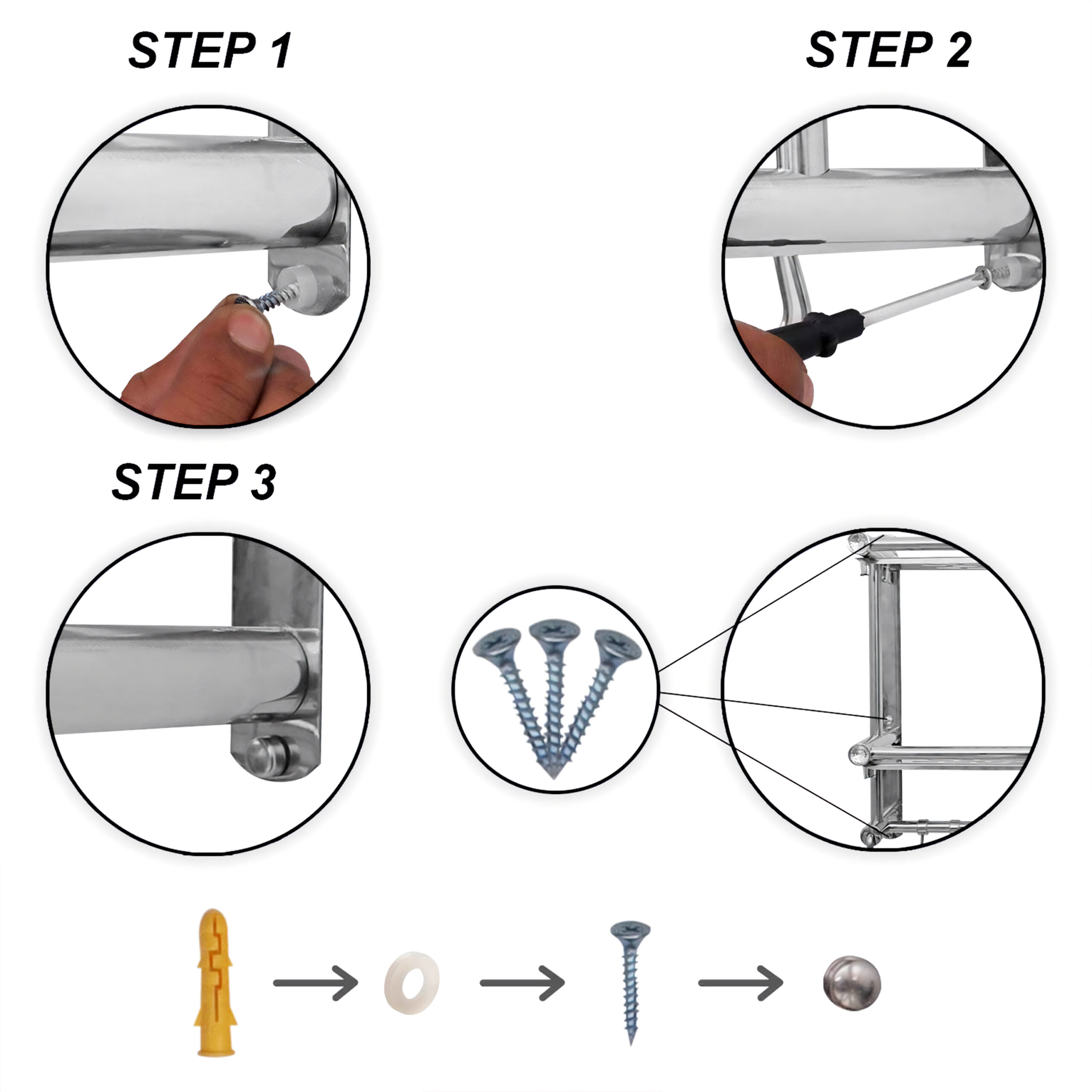 STEP 1

STEP 2

STEP 3