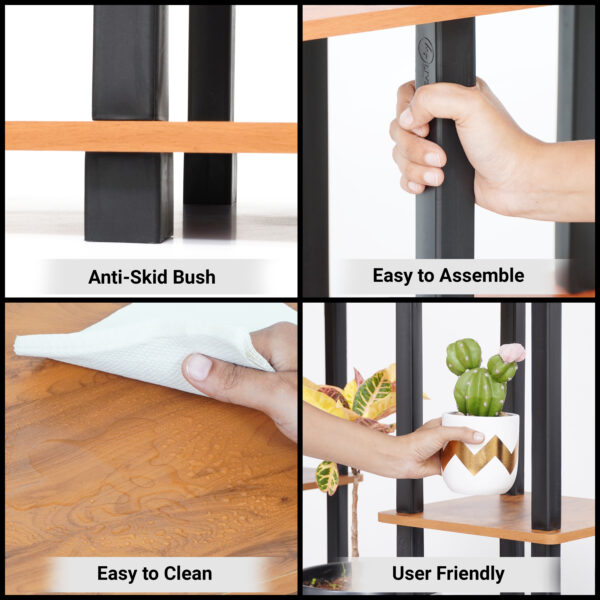 Anti-Skid Bush

Easy to Assemble

Easy to Clean

User Friendly